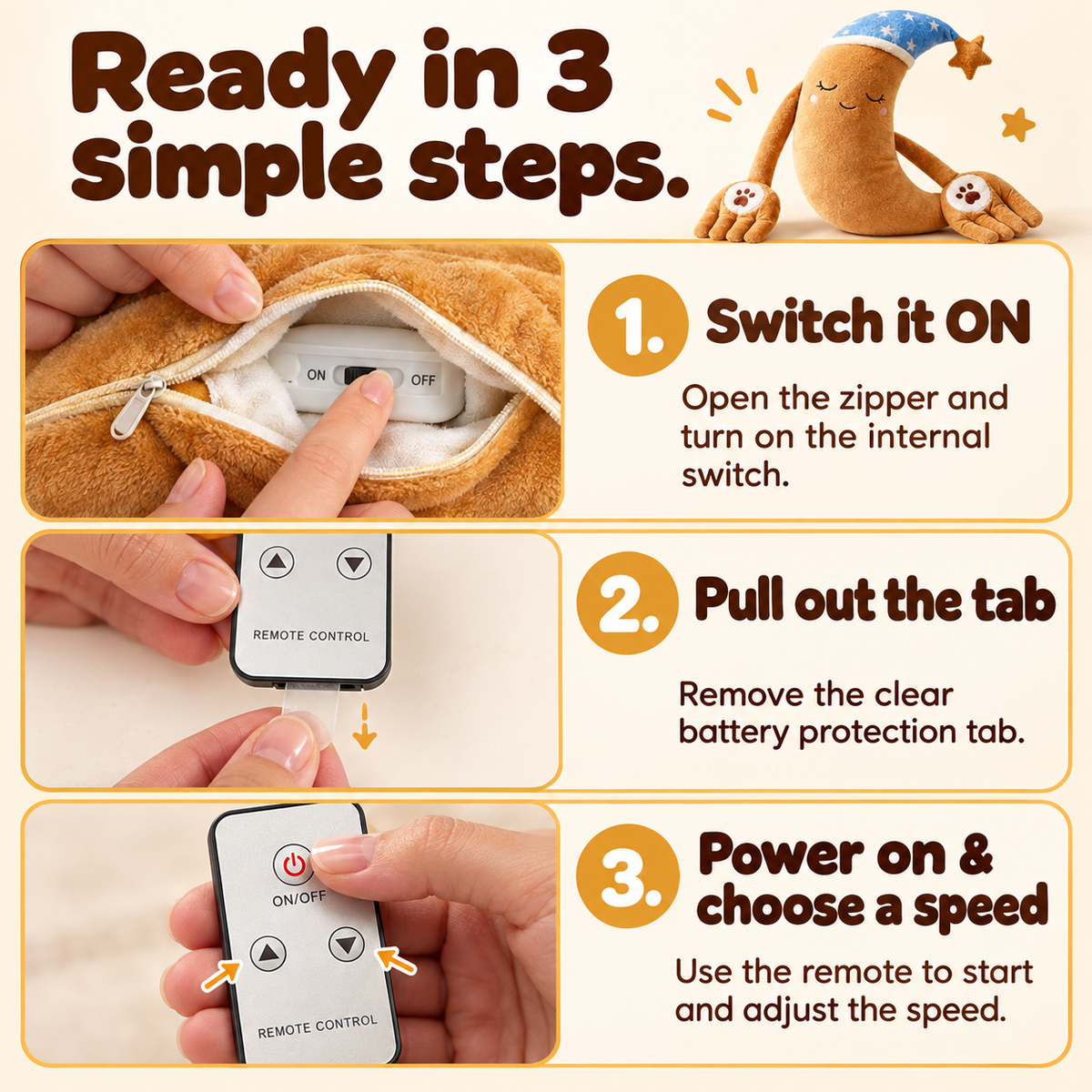 Ready in 3 simple steps.

ON OFF

1. Switch it ON

Open the zipper and turn on the internal switch.

REMOTE CONTROL

2. Pull out the tab

Remove the clear battery protection tab.

ON/OFF

REMOTE CONTROL

3. Power on & choose a speed

Use the remote to start and adjust the speed.